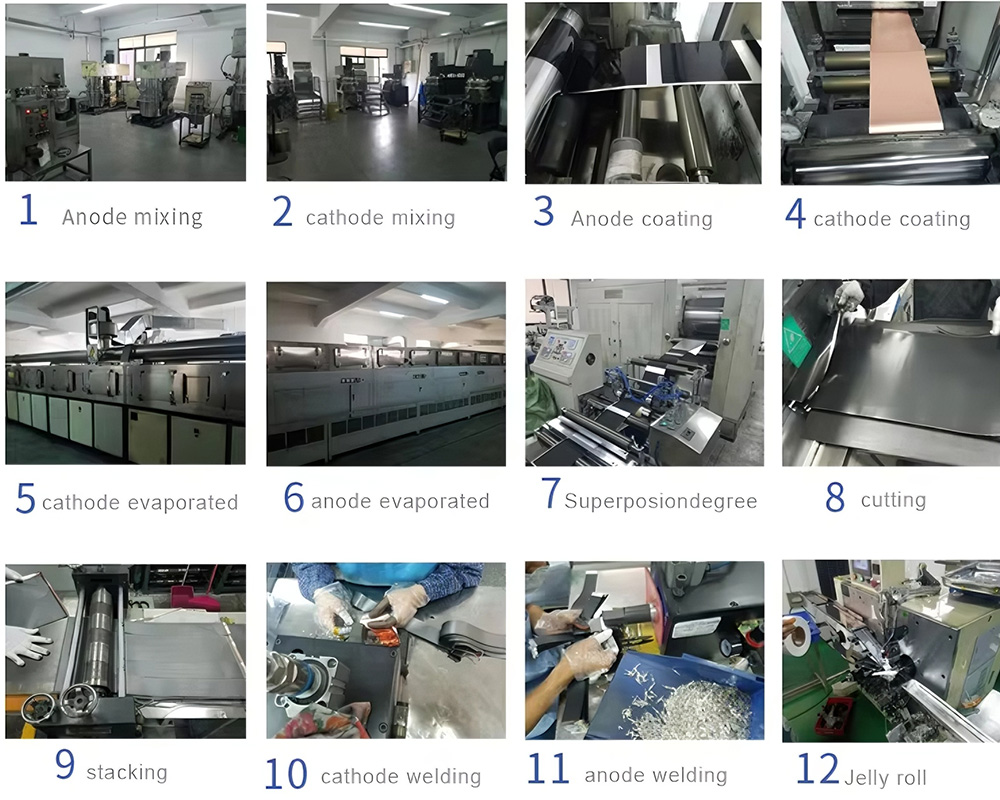 1 Anode mixing

2 cathode mixing

3 Anode coating

4 cathode coating

5 cathode evaporated

6 anode evaporated

7 Superposiondegree

8 cutting

9 stacking

10 cathode welding

11 anode welding

12 Jelly roll